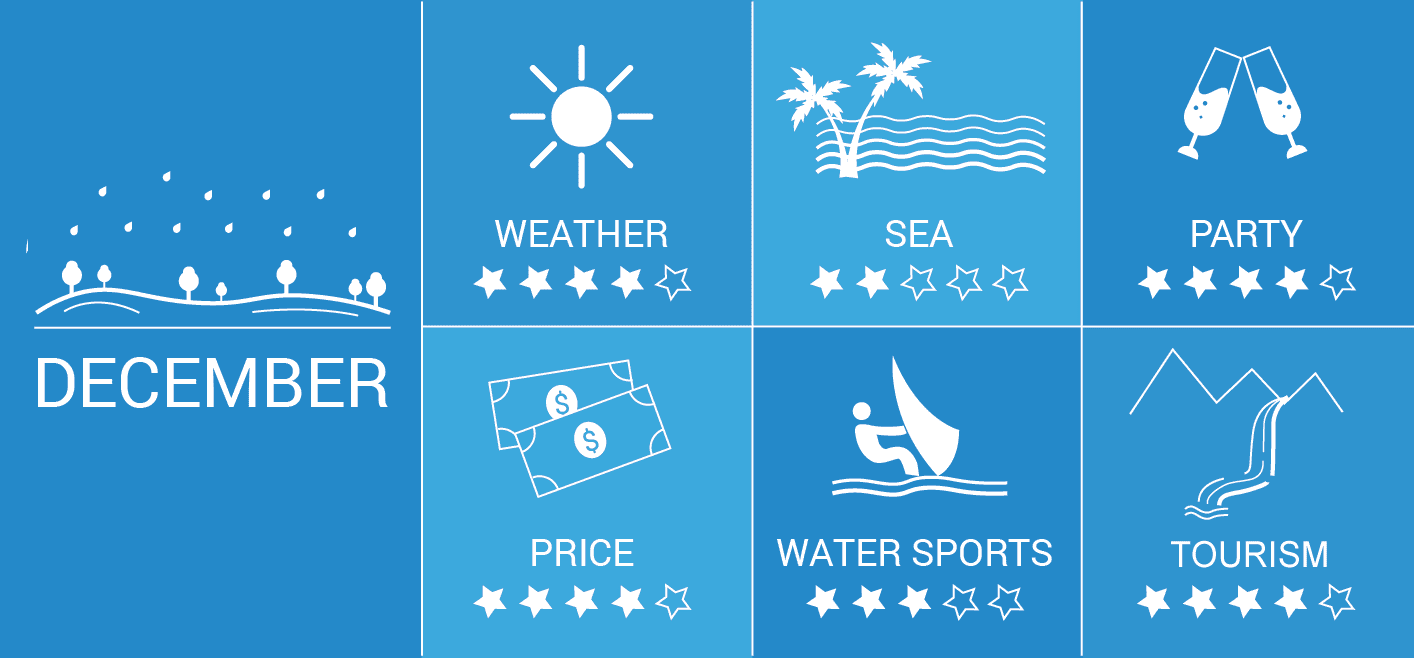 DECEMBER

WEATHER
★★★★☆

SEA
★★☆☆☆

PARTY
★★★★☆

PRICE
★★★★☆

WATER SPORTS
★★★☆☆

TOURISM
★★★★☆